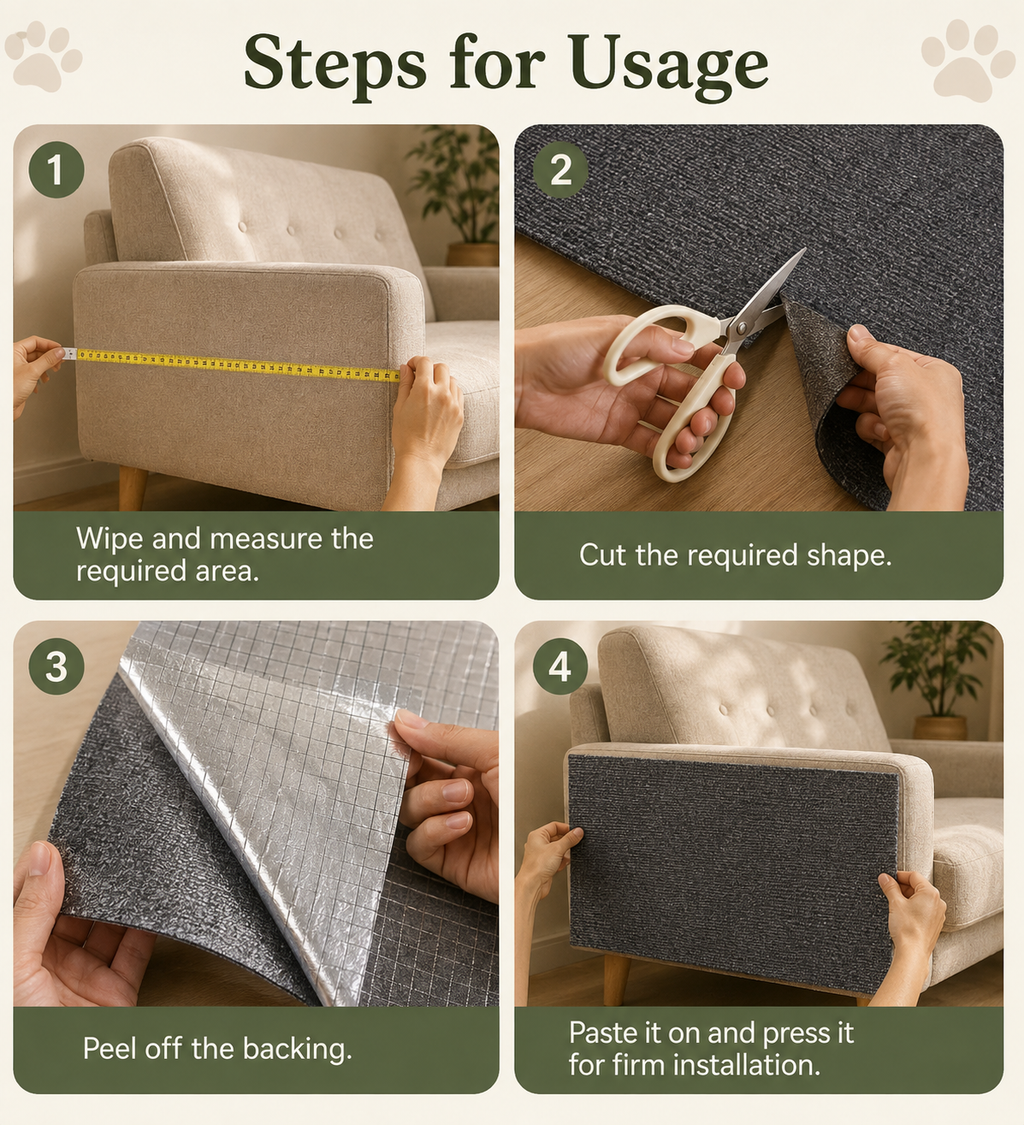 Steps for Usage

1

Wipe and measure the required area.

2

Cut the required shape.

3

Peel off the backing.

4

Paste it on and press it for firm installation.